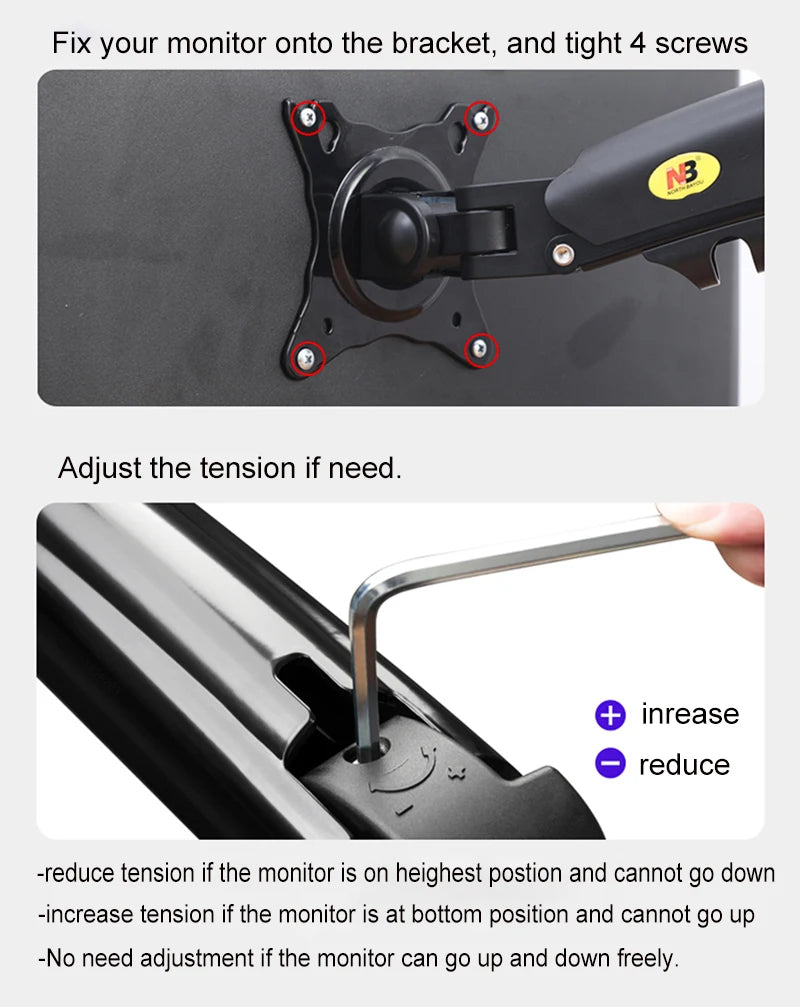 Fix your monitor onto the bracket, and tight 4 screws

NB
NORTH BAYOU

Adjust the tension if need.

+ inrease
− reduce

-reduce tension if the monitor is on heighest postion and cannot go down
-increase tension if the monitor is at bottom position and cannot go up
-No need adjustment if the monitor can go up and down freely.